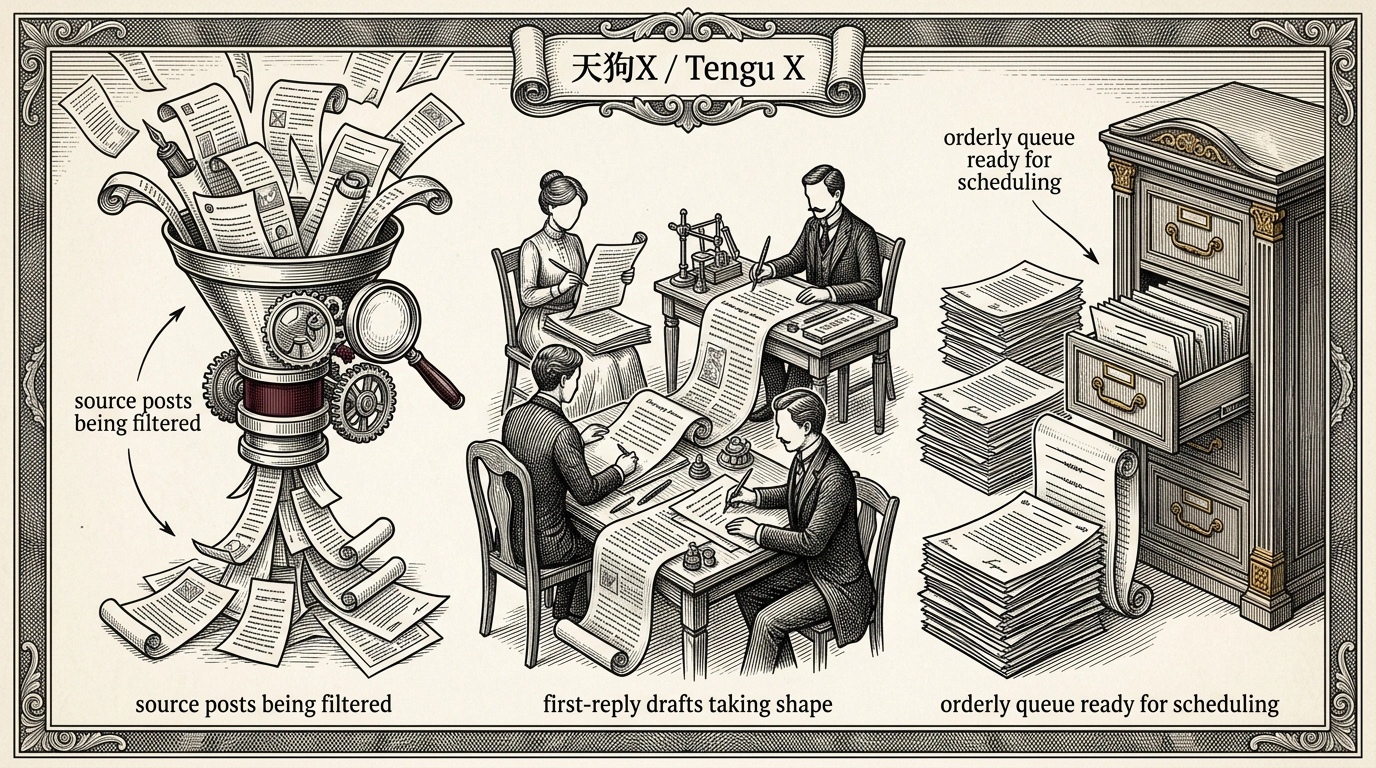 天狗X / Tengu X

source posts being filtered

orderly queue ready for scheduling

source posts being filtered

first-reply drafts taking shape

orderly queue ready for scheduling